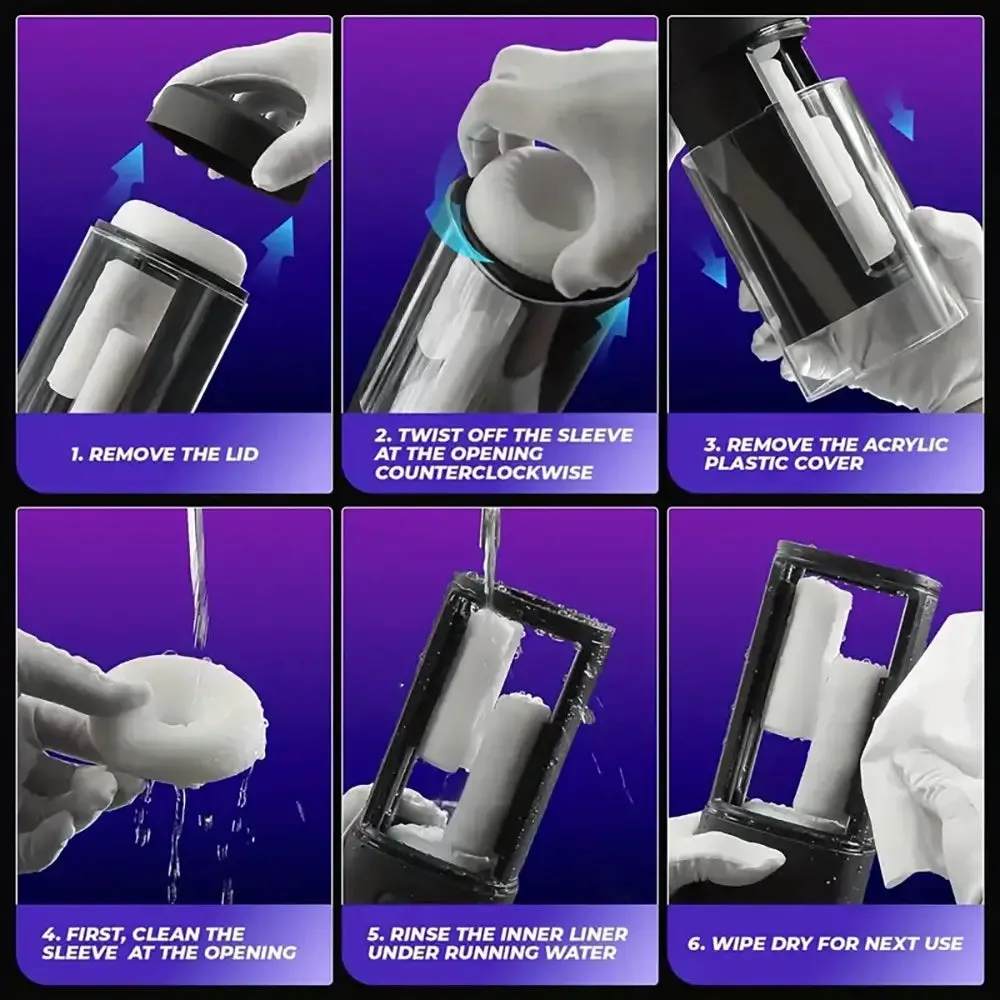 1. REMOVE THE LID

2. TWIST OFF THE SLEEVE AT THE OPENING COUNTERCLOCKWISE

3. REMOVE THE ACRYLIC PLASTIC COVER

4. FIRST, CLEAN THE SLEEVE AT THE OPENING

5. RINSE THE INNER LINER UNDER RUNNING WATER

6. WIPE DRY FOR NEXT USE